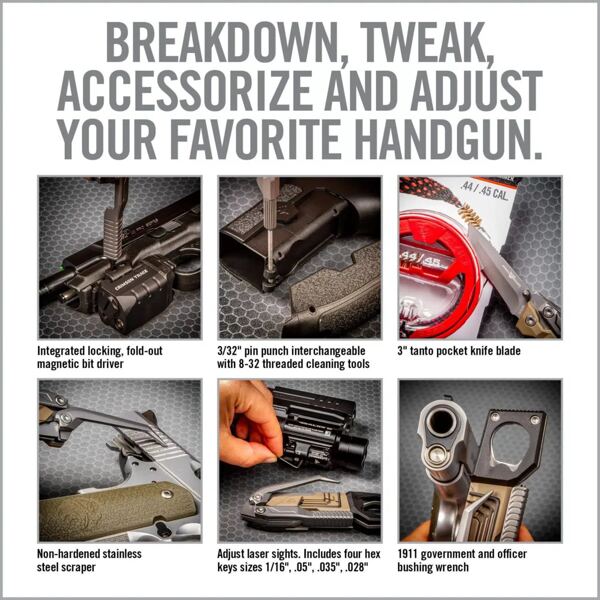 BREAKDOWN, TWEAK, ACCESSORIZE AND ADJUST YOUR FAVORITE HANDGUN.

CRIMSON TRACE

Integrated locking, fold-out magnetic bit driver

3/32" pin punch interchangeable with 8-32 threaded cleaning tools

.44 / .45 CAL.

.44/.45

3" tanto pocket knife blade

Non-hardened stainless steel scraper

Adjust laser sights. Includes four hex keys sizes 1/16", .05", .035", .028"

1911 government and officer bushing wrench